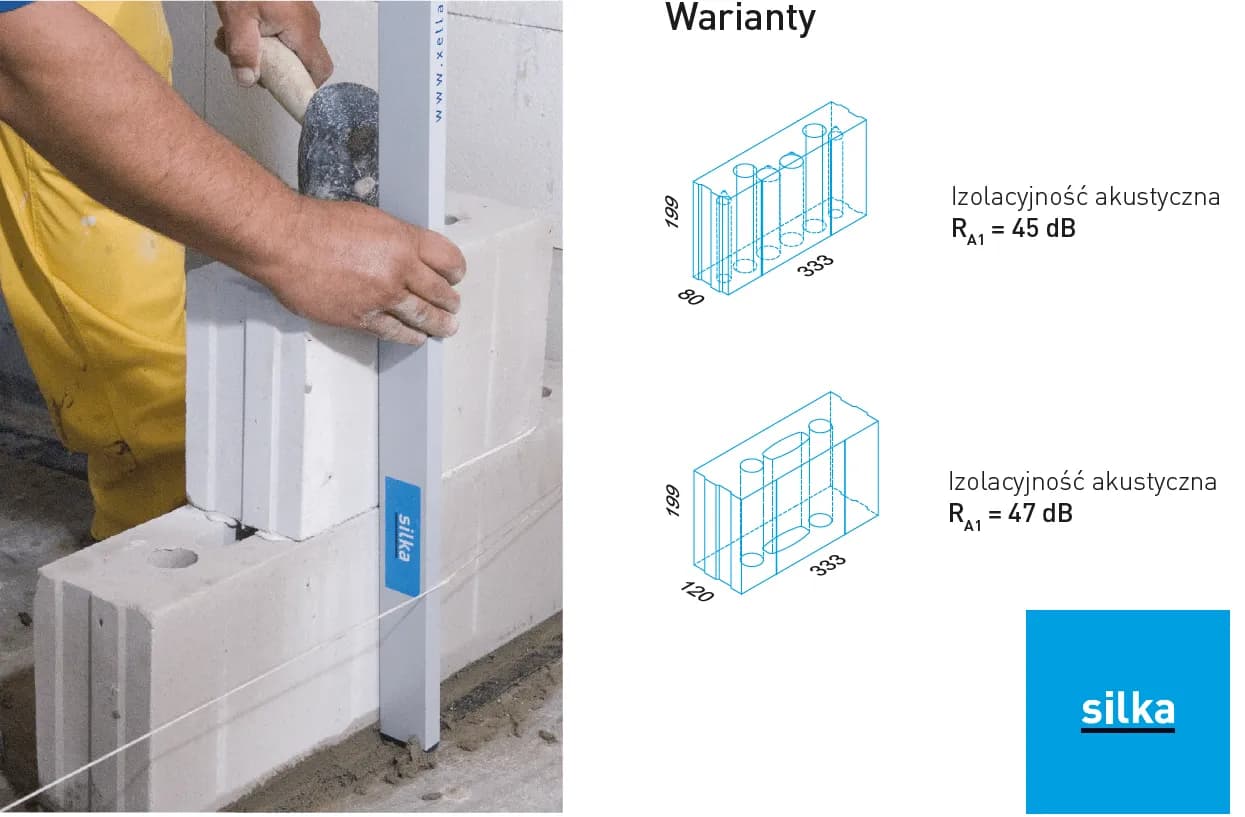 www.xella

silka

Warianty

199

80

333

Izolacyjność akustyczna
$R_{A1}$ = 45 dB

199

120

333

Izolacyjność akustyczna
$R_{A1}$ = 47 dB

silka